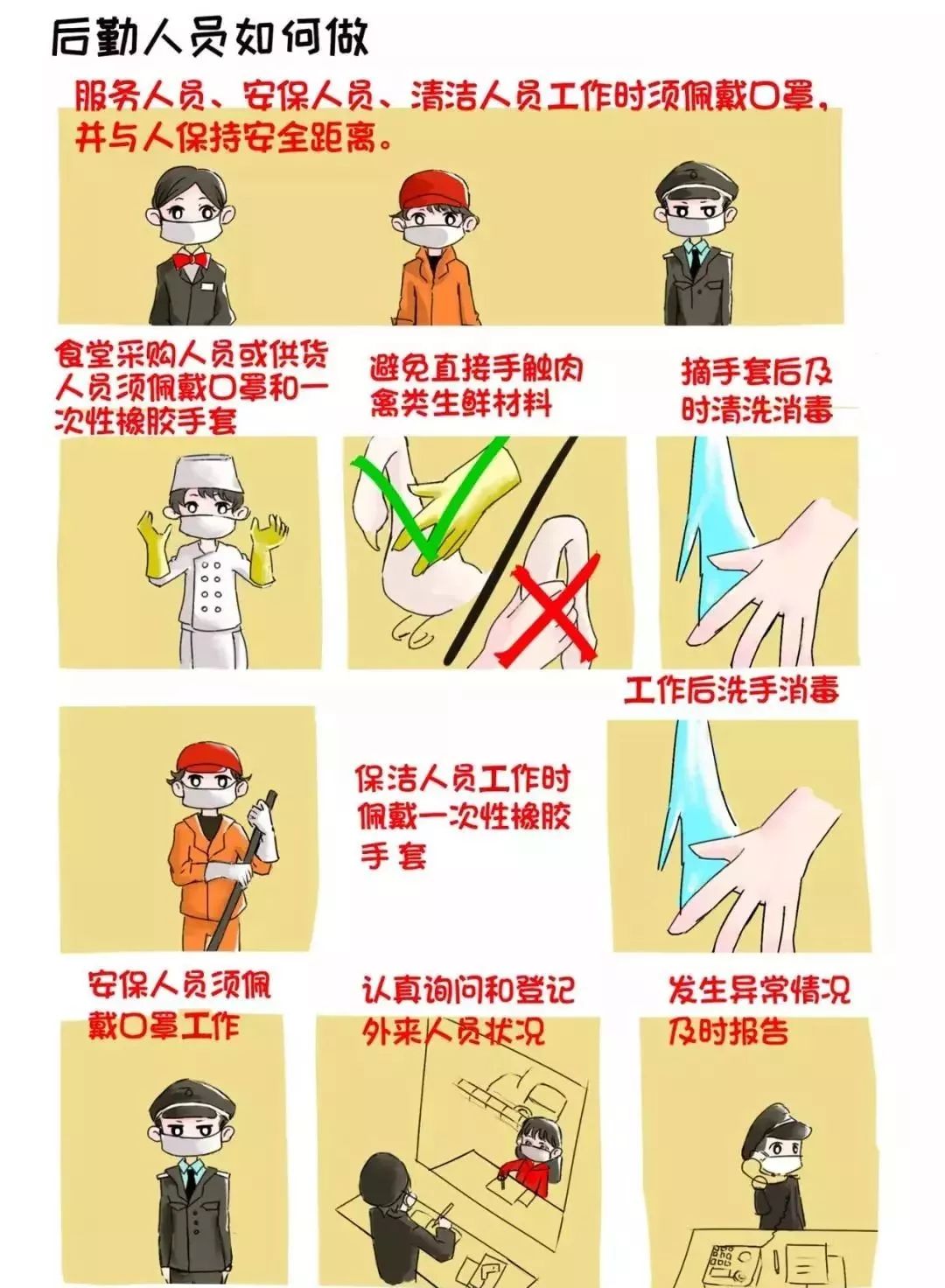 后勤人员如何做

服务人员、安保人员、清洁人员工作时须佩戴口罩，并与人保持安全距离。

食堂采购人员或供货人员须佩戴口罩和一次性橡胶手套

避免直接手触肉禽类生鲜材料

摘手套后及时清洗消毒

工作后洗手消毒

保洁人员工作时佩戴一次性橡胶手套

安保人员须佩戴口罩工作

认真询问和登记外来人员状况

发生异常情况及时报告